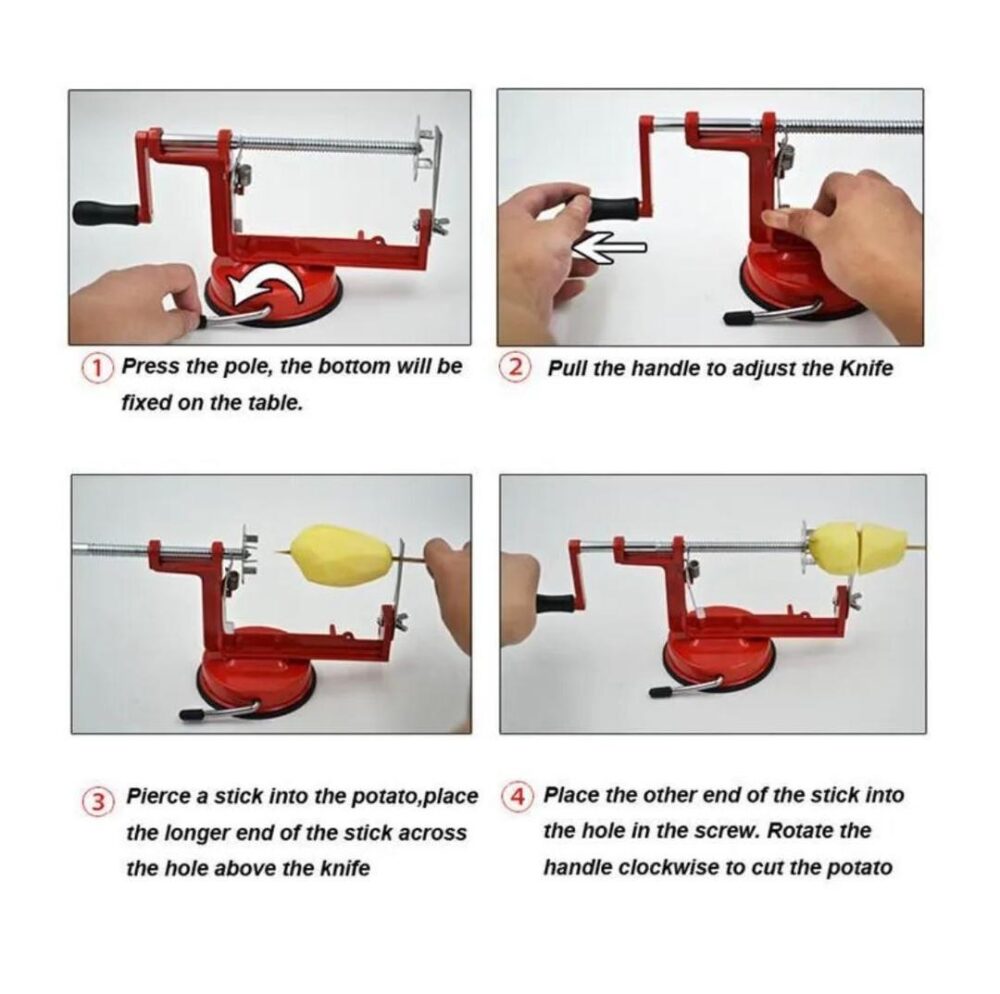 1 Press the pole, the bottom will be fixed on the table.

2 Pull the handle to adjust the Knife

3 Pierce a stick into the potato,place the longer end of the stick across the hole above the knife

4 Place the other end of the stick into the hole in the screw. Rotate the handle clockwise to cut the potato