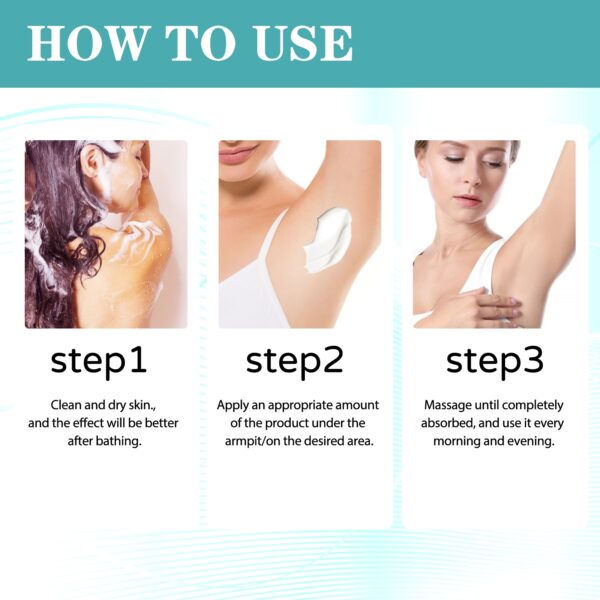 HOW TO USE

step1

Clean and dry skin., and the effect will be better after bathing.

step2

Apply an appropriate amount of the product under the armpit/on the desired area.

step3

Massage until completely absorbed, and use it every morning and evening.