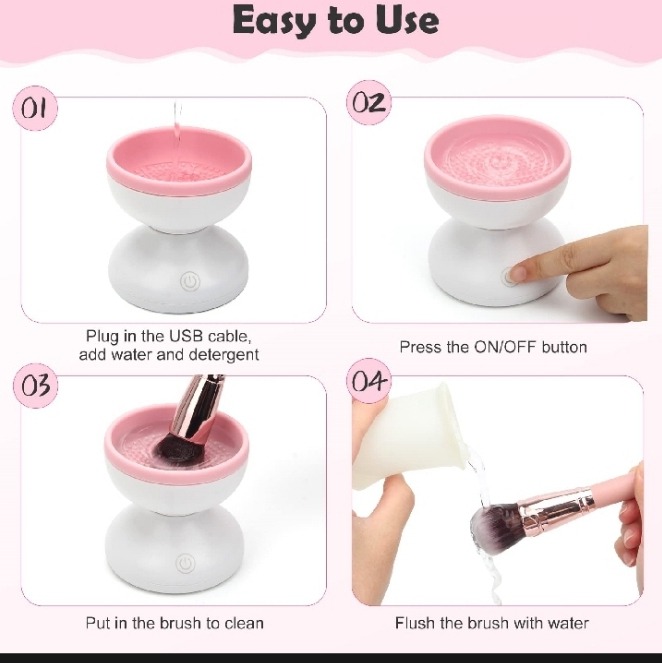 Easy to Use

01

Plug in the USB cable, add water and detergent

02

Press the ON/OFF button

03

Put in the brush to clean

04

Flush the brush with water